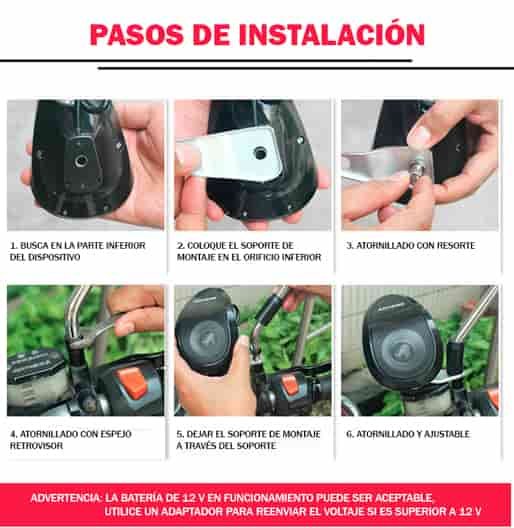 PASOS DE INSTALACIÓN

1. BUSCA EN LA PARTE INFERIOR DEL DISPOSITIVO

2. COLOQUE EL SOPORTE DE MONTAJE EN EL ORIFICIO INFERIOR

3. ATORNILLADO CON RESORTE

4. ATORNILLADO CON ESPEJO RETROVISOR

5. DEJAR EL SOPORTE DE MONTAJE A TRAVÉS DEL SOPORTE

6. ATORNILLADO Y AJUSTABLE

ADVERTENCIA: LA BATERÍA DE 12 V EN FUNCIONAMIENTO PUEDE SER ACEPTABLE, UTILICE UN ADAPTADOR PARA REENVIAR EL VOLTAJE SI ES SUPERIOR A 12 V