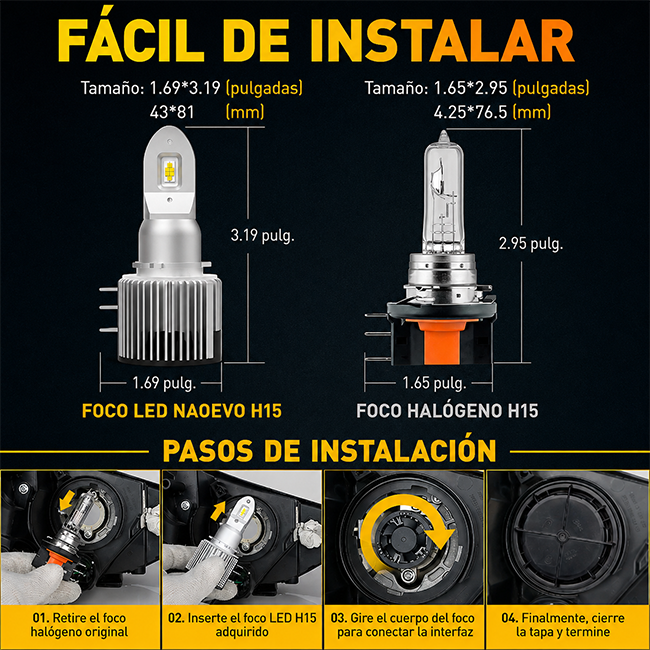 FÁCIL DE INSTALAR

Tamaño: 1.69*3.19 (pulgadas)
43*81 (mm)

3.19 pulg.

1.69 pulg.

FOCO LED NAOEVO H15

Tamaño: 1.65*2.95 (pulgadas)
4.25*76.5 (mm)

2.95 pulg.

1.65 pulg.

FOCO HALÓGENO H15

PASOS DE INSTALACIÓN

01. Retire el foco halógeno original

02. Inserte el foco LED H15 adquirido

03. Gire el cuerpo del foco para conectar la interfaz

04. Finalmente, cierre la tapa y termine